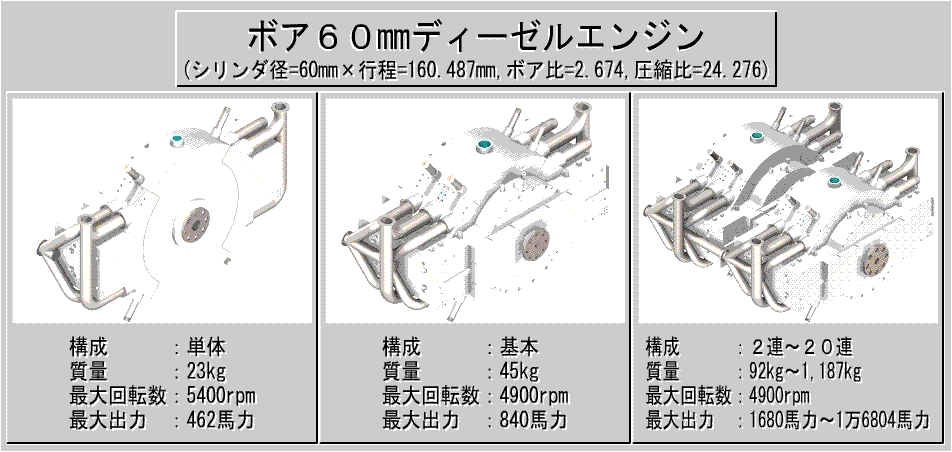 ボア６０㎜ディーゼルエンジン
(シリンダ径=60㎜×行程=160.487㎜, ボア比=2.674, 圧縮比=24.276)

構成　　　：単体
質量　　　：23kg
最大回転数：5400rpm
最大出力　：462馬力

構成　　　：基本
質量　　　：45kg
最大回転数：4900rpm
最大出力　：840馬力

構成　　　：２連～２０連
質量　　　：92kg～1,187kg
最大回転数：4900rpm
最大出力　：1680馬力～1万6804馬力