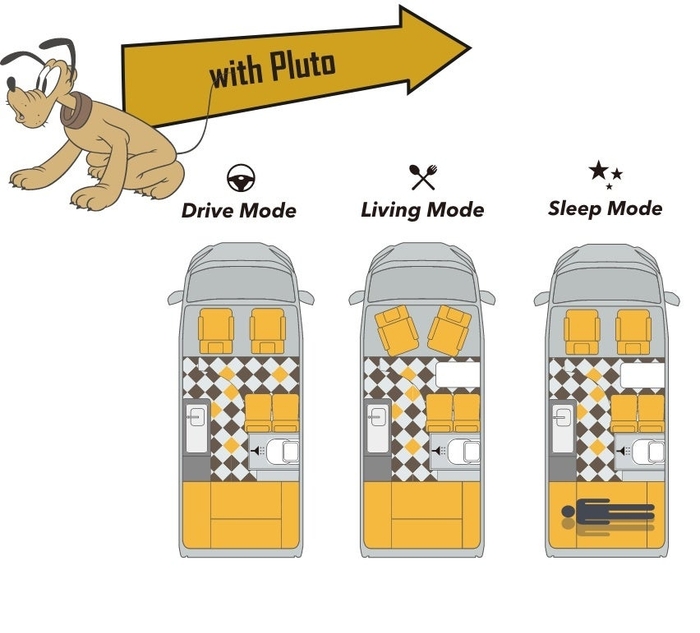 with Pluto

Drive Mode

Living Mode

Sleep Mode