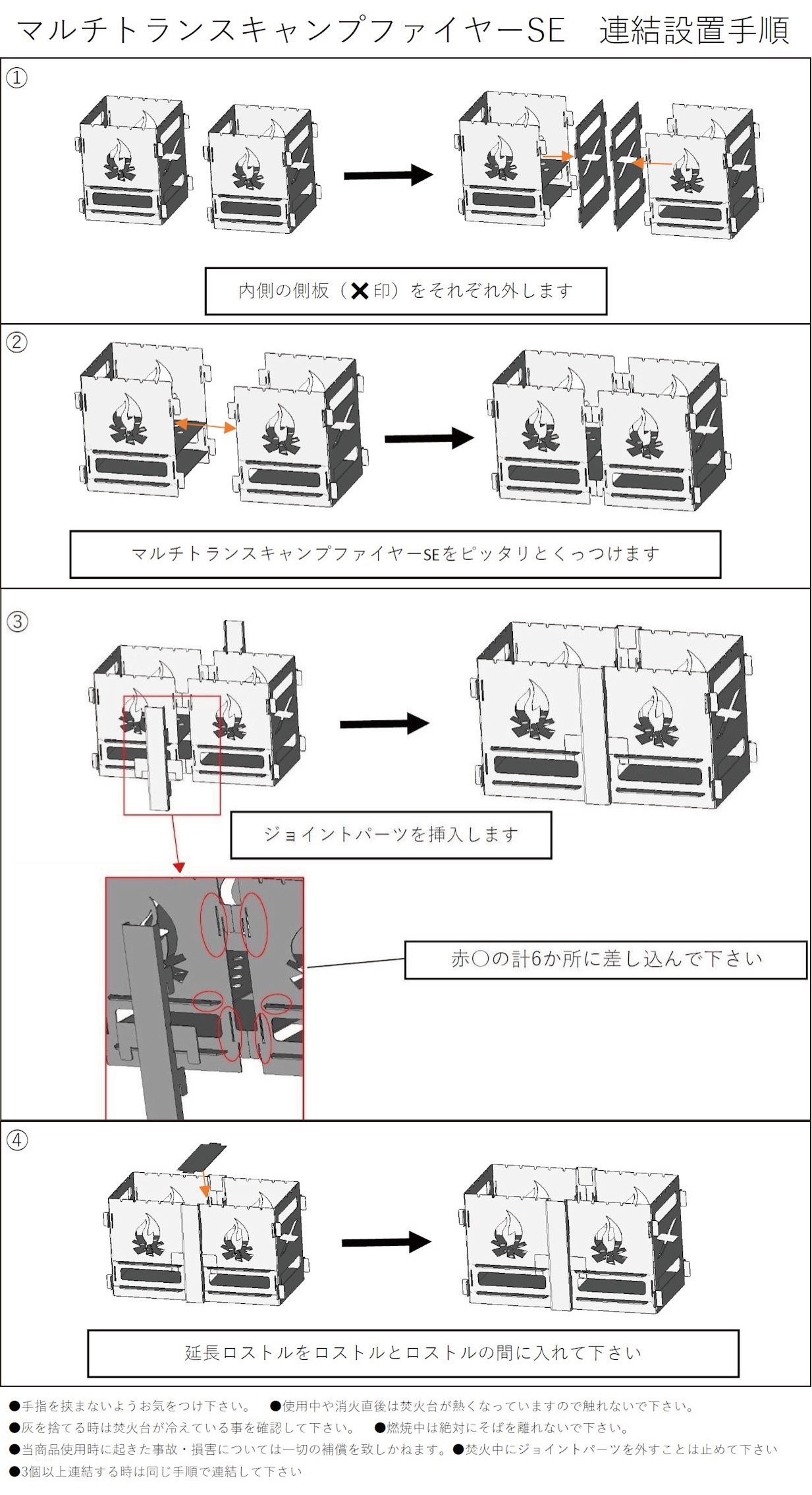 マルチトランスキャンプファイヤーSE　連結設置手順

①

内側の側板（✕印）をそれぞれ外します

②

マルチトランスキャンプファイヤーSEをピッタリとくっつけます

③

ジョイントパーツを挿入します

赤○の計6か所に差し込んで下さい

④

延長ロストルをロストルとロストルの間に入れて下さい

●手指を挟まないようお気をつけ下さい。　●使用中や消火直後は焚火台が熱くなっていますので触れないで下さい。
●灰を捨てる時は焚火台が冷えている事を確認して下さい。　●燃焼中は絶対にそばを離れないで下さい。
●当商品使用時に起きた事故・損害については一切の補償を致しかねます。●焚火中にジョイントパーツを外すことは止めて下さい
●3個以上連結する時は同じ手順で連結して下さい