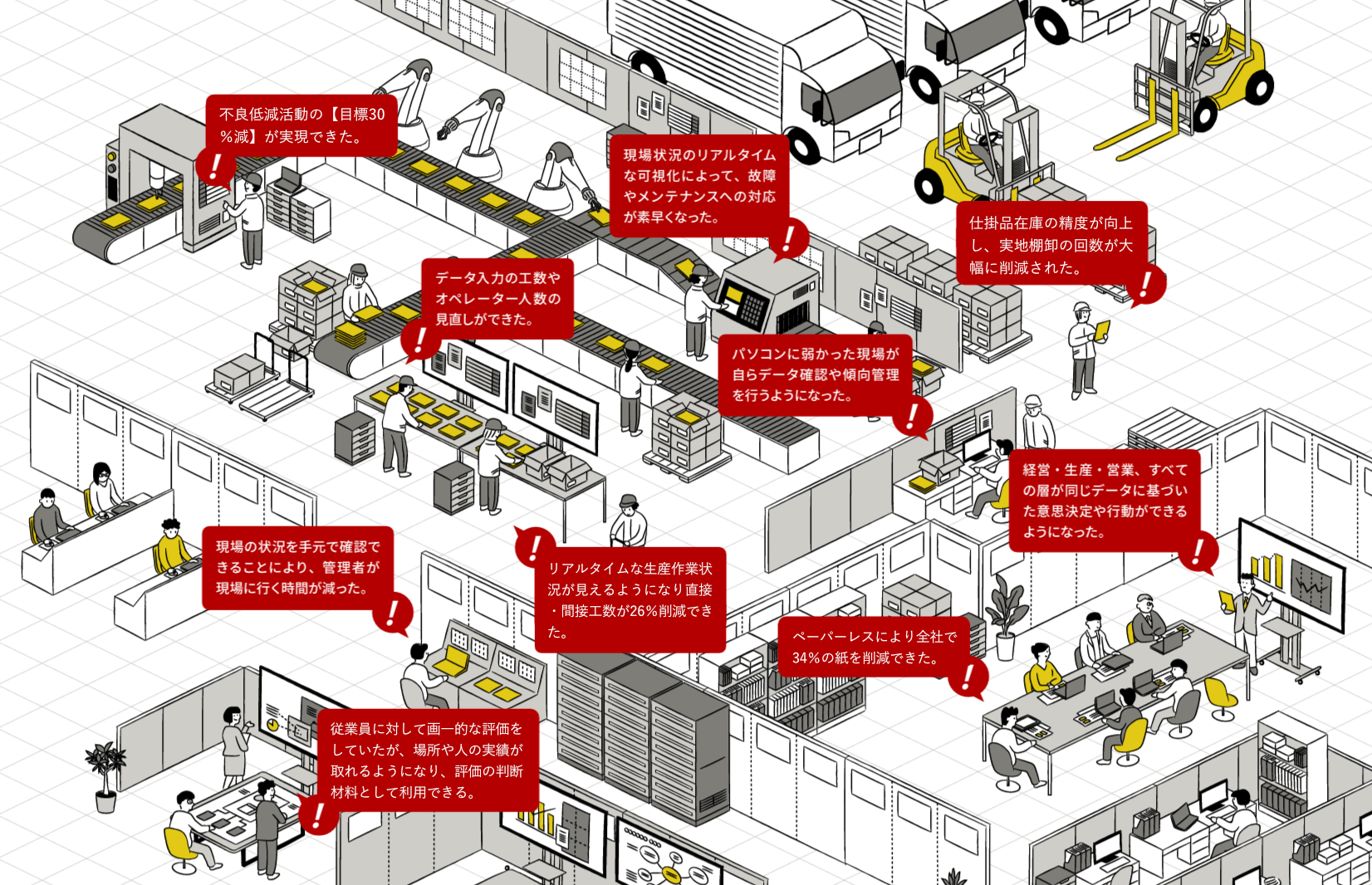 不良低減活動の【目標30％減】が実現できた。

現場状況のリアルタイムな可視化によって、故障やメンテナンスへの対応が素早くなった。

仕掛品在庫の精度が向上し、実地棚卸の回数が大幅に削減された。

データ入力の工数やオペレーター人数の見直しができた。

パソコンに弱かった現場が自らデータ確認や傾向管理を行うようになった。

経営・生産・営業、すべての層が同じデータに基づいた意思決定や行動ができるようになった。

現場の状況を手元で確認できることにより、管理者が現場に行く時間が減った。

リアルタイムな生産作業状況が見えるようになり直接・間接工数が26％削減できた。

ペーパーレスにより全社で34％の紙を削減できた。

従業員に対して画一的な評価をしていたが、場所や人の実績が取れるようになり、評価の判断材料として利用できる。