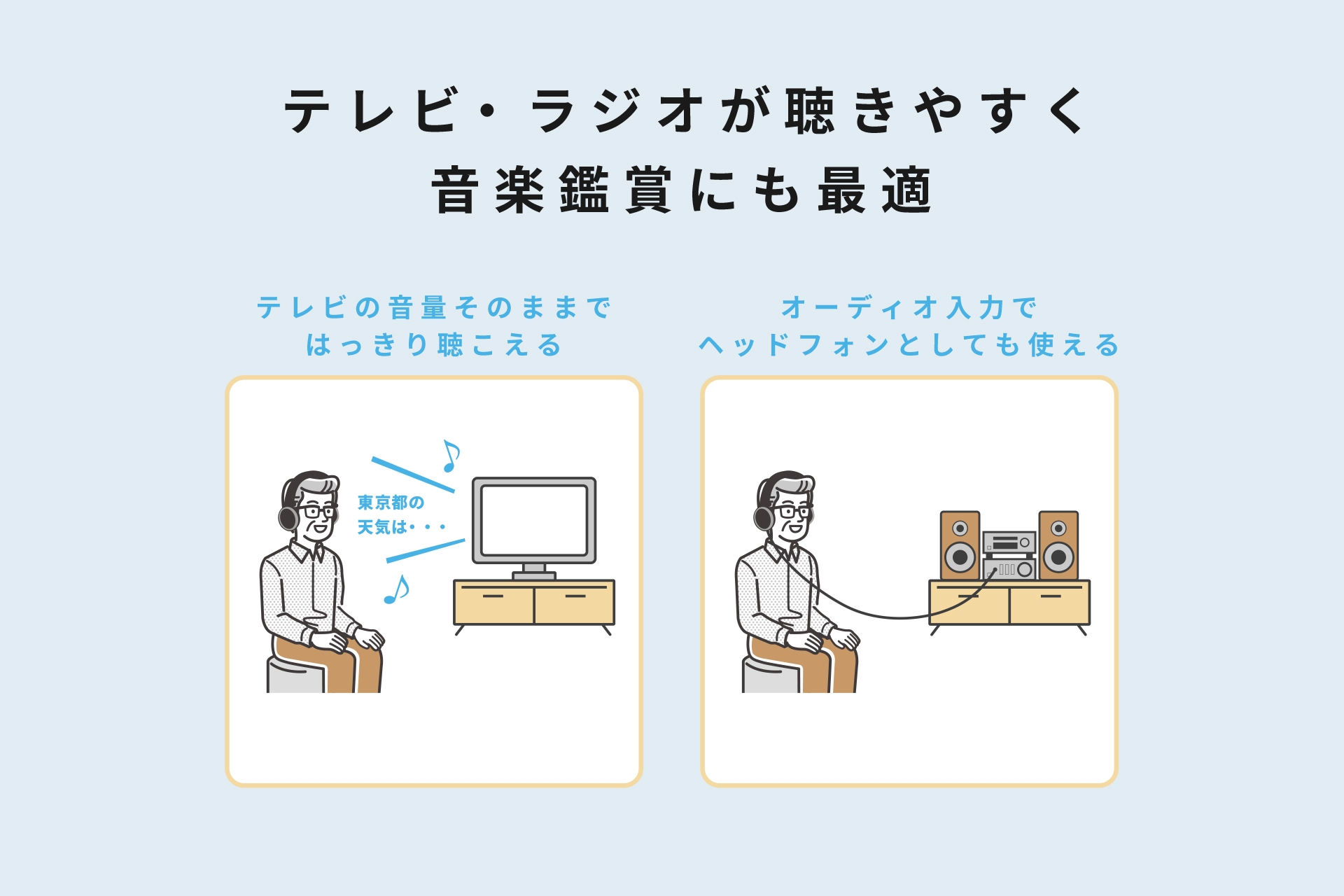 テレビ・ラジオが聴きやすく
音楽鑑賞にも最適

テレビの音量そのままで
はっきり聴こえる

東京都の
天気は・・・

オーディオ入力で
ヘッドフォンとしても使える