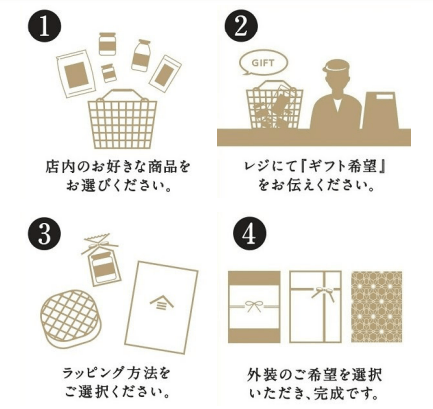 1

店内のお好きな商品をお選びください。

2

GIFT

レジにて『ギフト希望』をお伝えください。

3

ラッピング方法をご選択ください。

4

外装のご希望を選択いただき、完成です。