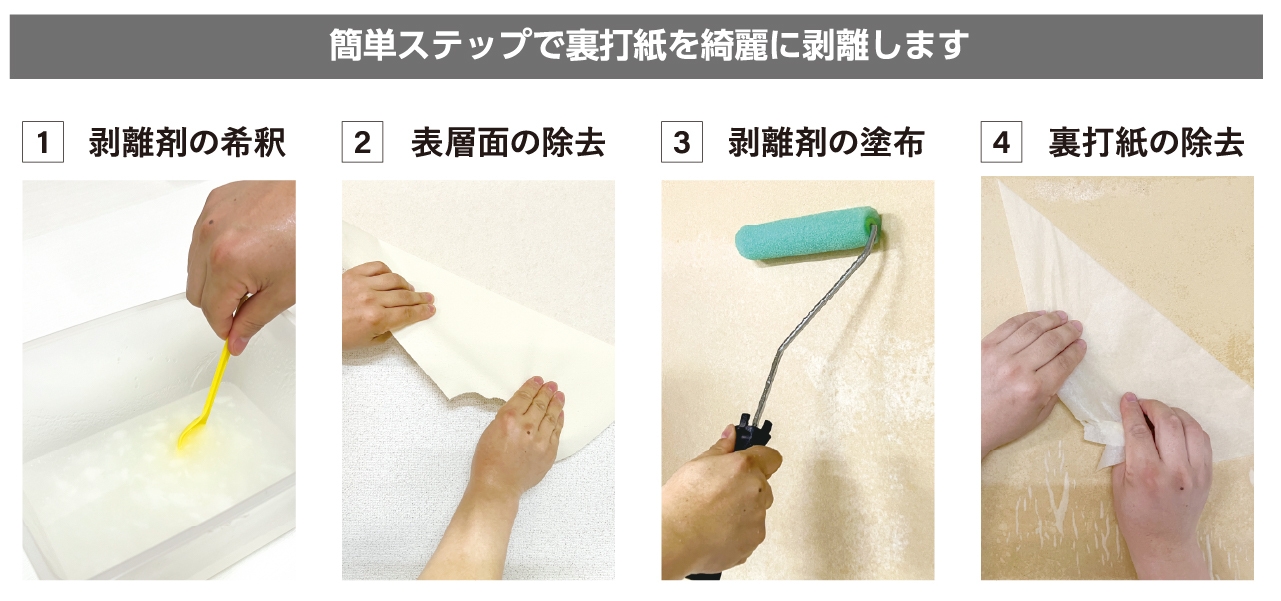 簡単ステップで裏打紙を綺麗に剥離します

1 剥離剤の希釈

2 表層面の除去

3 剥離剤の塗布

4 裏打紙の除去