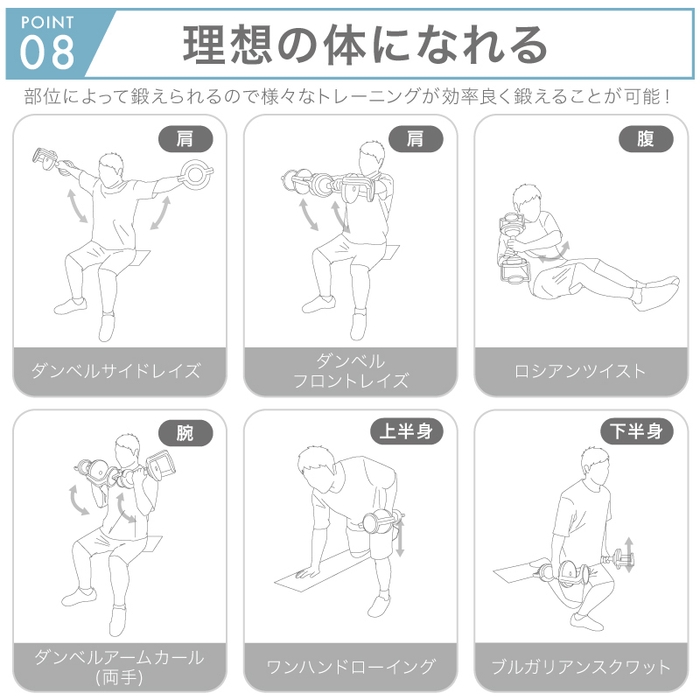 POINT
08
理想の体になれる

部位によって鍛えられるので様々なトレーニングが効率良く鍛えることが可能！

肩
ダンベルサイドレイズ

肩
ダンベル
フロントレイズ

腹
ロシアンツイスト

腕
ダンベルアームカール
(両手)

上半身
ワンハンドローイング

下半身
ブルガリアンスクワット