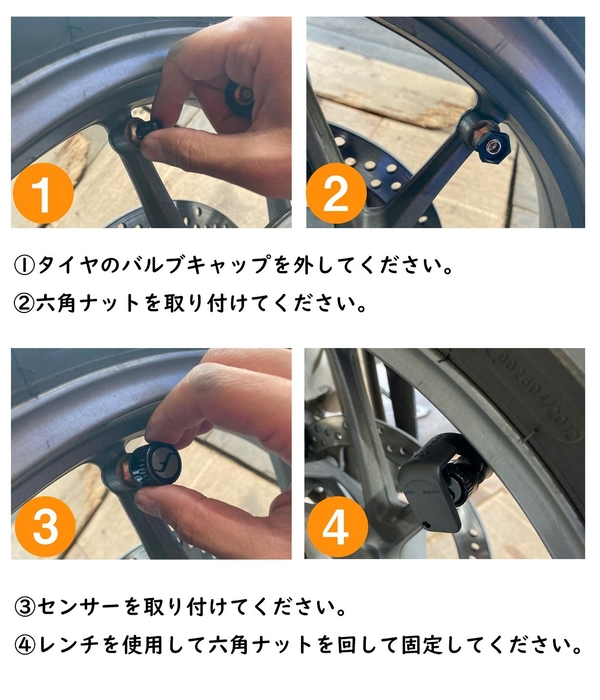 1

2

①タイヤのバルブキャップを外してください。
②六角ナットを取り付けてください。

3

4

③センサーを取り付けてください。
④レンチを使用して六角ナットを回して固定してください。