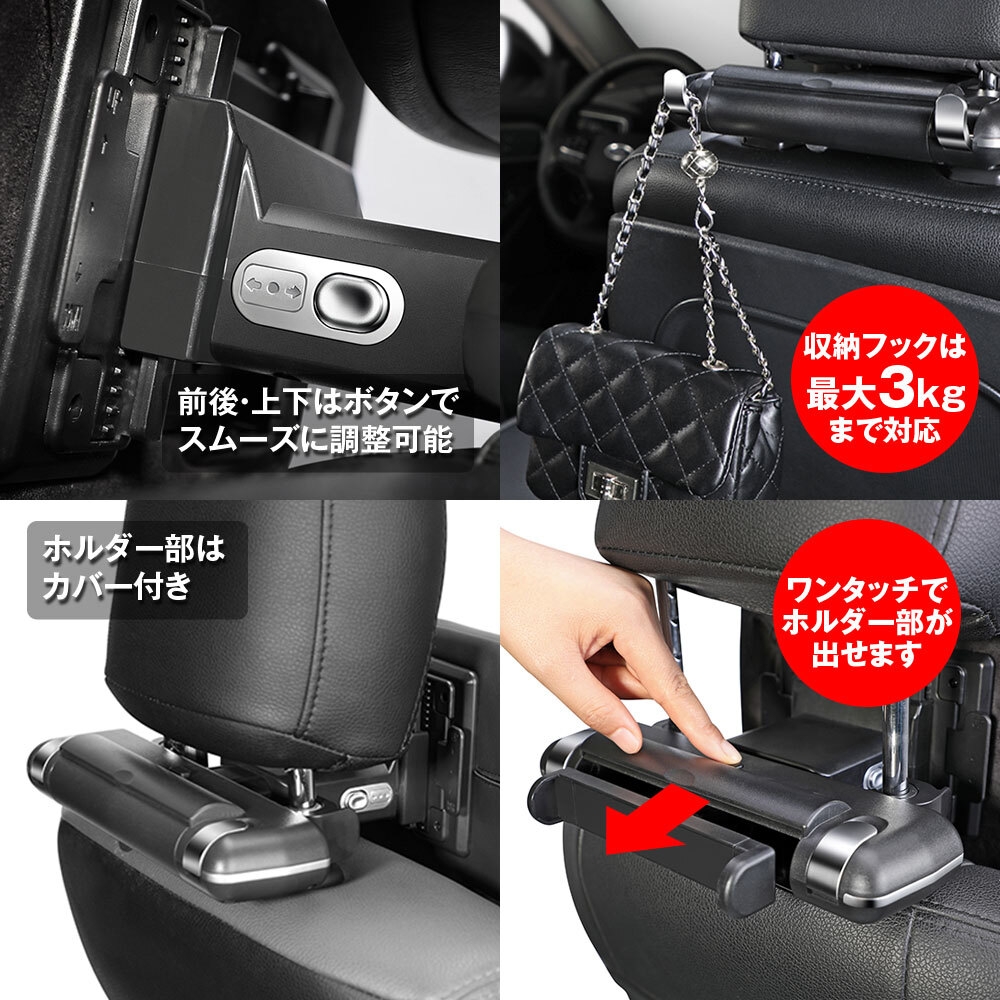 前後・上下はボタンでスムーズに調整可能

収納フックは最大3kgまで対応

ホルダー部はカバー付き

ワンタッチでホルダー部が出せます