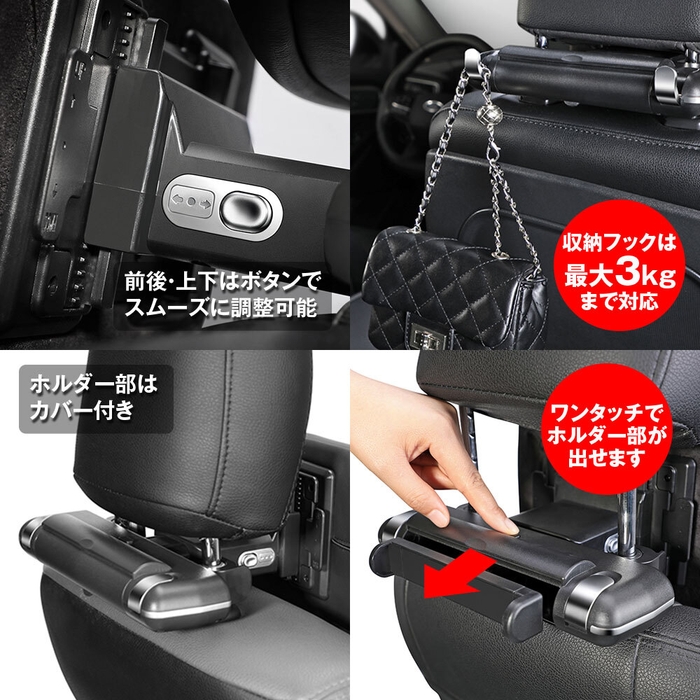 前後・上下はボタンでスムーズに調整可能

収納フックは最大3kgまで対応

ホルダー部はカバー付き

ワンタッチでホルダー部が出せます