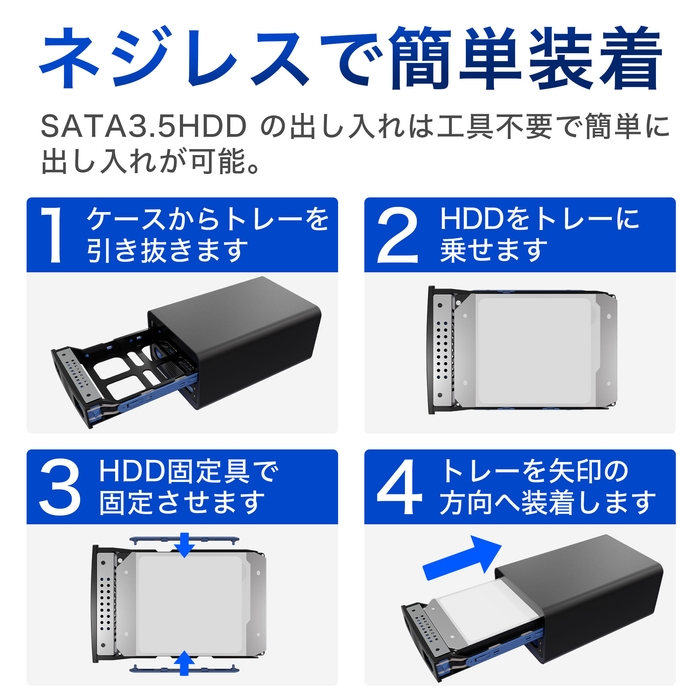 ネジレスで簡単装着

SATA3.5HDD の出し入れは工具不要で簡単に出し入れが可能。

1 ケースからトレーを引き抜きます

2 HDDをトレーに乗せます

3 HDD固定具で固定させます

4 トレーを矢印の方向へ装着します