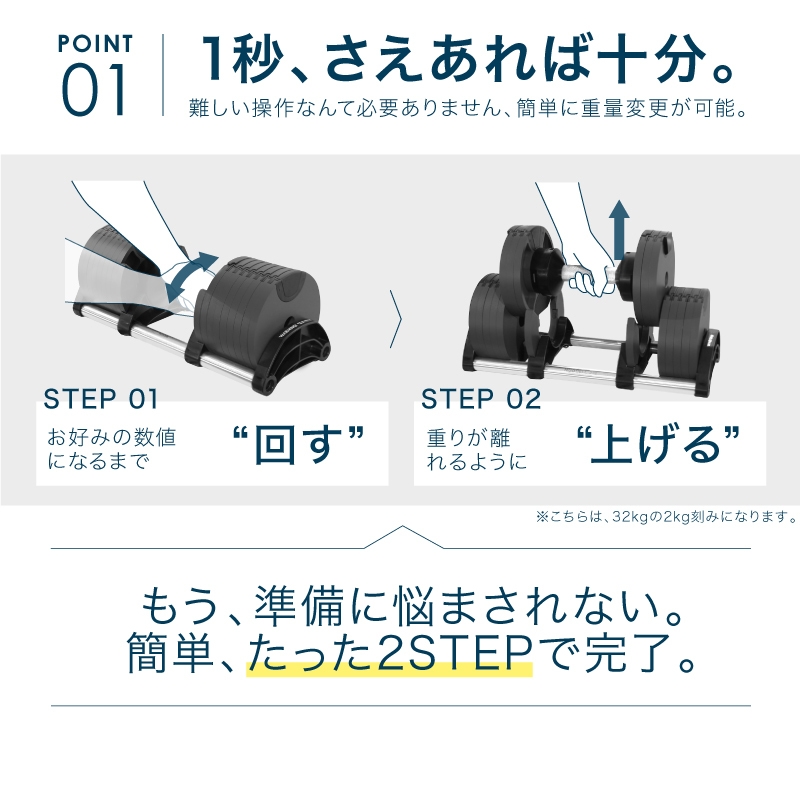 POINT
01

1秒、さえあれば十分。
難しい操作なんて必要ありません、簡単に重量変更が可能。

STEP 01
お好みの数値になるまで
“回す”

STEP 02
重りが離れるように
“上げる”

※こちらは、32kgの2kg刻みになります。

もう、準備に悩まされない。
簡単、たった2STEPで完了。