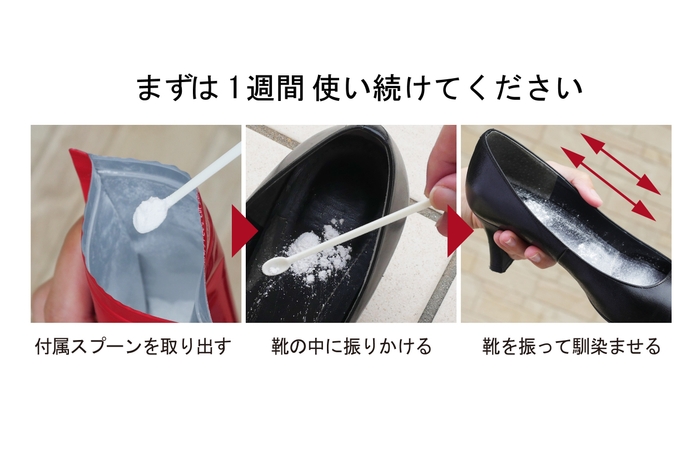 まずは１週間 使い続けてください

付属スプーンを取り出す

靴の中に振りかける

靴を振って馴染ませる