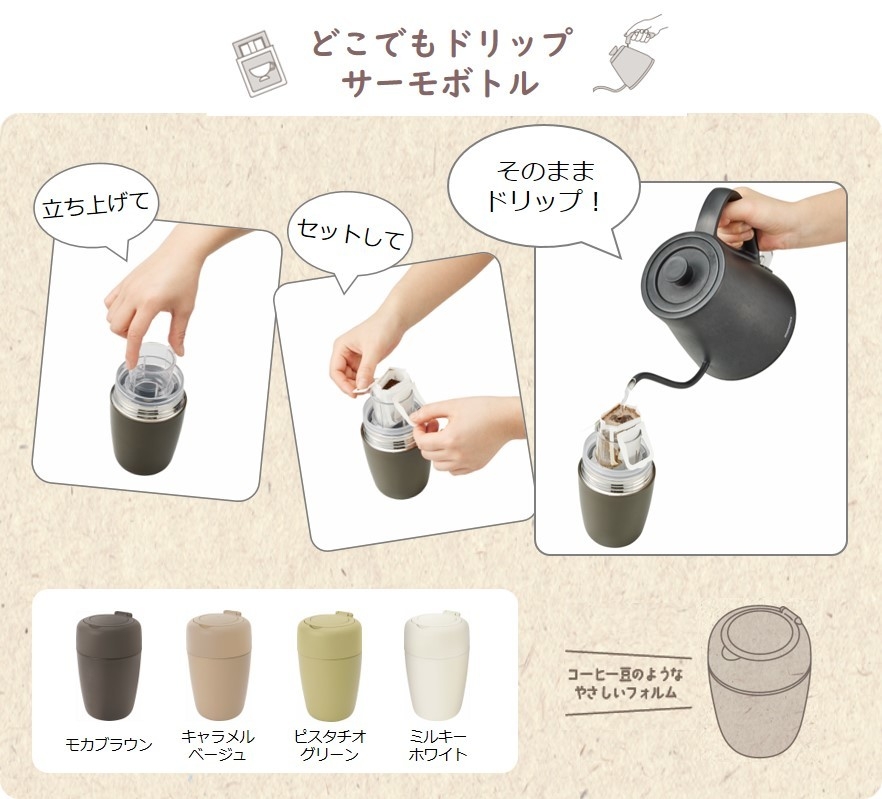 どこでもドリップ
サーモボトル

立ち上げて

セットして

そのまま
ドリップ！

モカブラウン

キャラメル
ベージュ

ピスタチオ
グリーン

ミルキー
ホワイト

コーヒー豆のような
やさしいフォルム