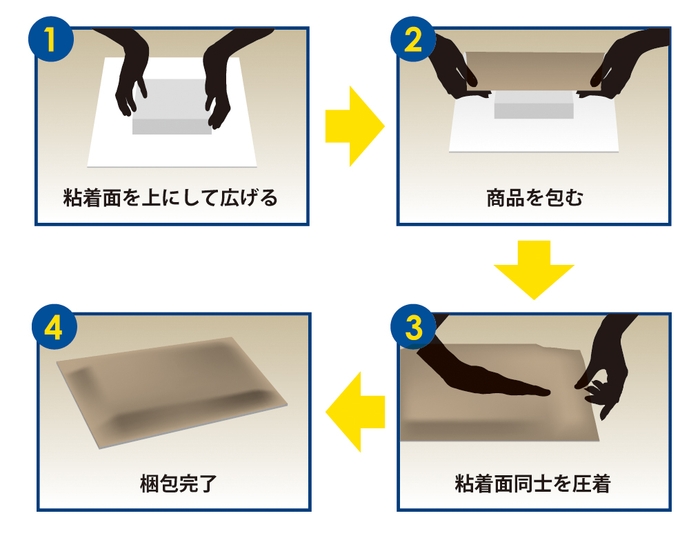 1
粘着面を上にして広げる

2
商品を包む

3
粘着面同士を圧着

4
梱包完了