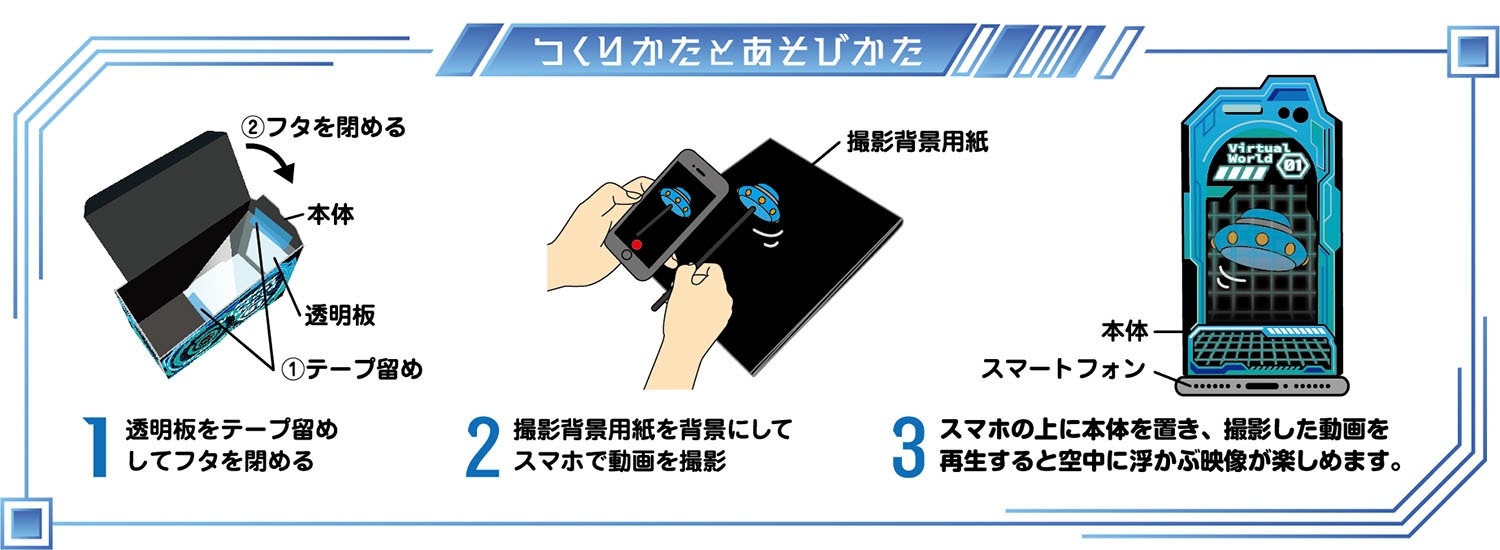 つくりかたとあそびかた

②フタを閉める

本体

透明板

①テープ留め

1 透明板をテープ留めしてフタを閉める

撮影背景用紙

2 撮影背景用紙を背景にしてスマホで動画を撮影

Virtual World 01

本体

スマートフォン

3 スマホの上に本体を置き、撮影した動画を再生すると空中に浮かぶ映像が楽しめます。