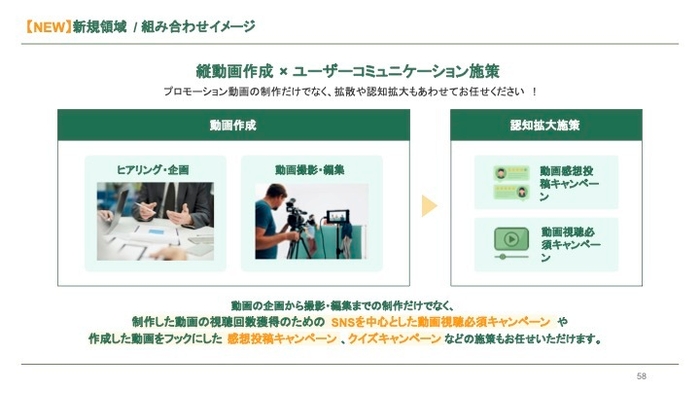 【NEW】新規領域 / 組み合わせイメージ

縦動画作成 × ユーザーコミュニケーション施策

プロモーション動画の制作だけでなく、拡散や認知拡大もあわせてお任せください ！

動画作成

ヒアリング・企画

動画撮影・編集

認知拡大施策

動画感想投稿キャンペーン

動画視聴必須キャンペーン

動画の企画から撮影・編集までの制作だけでなく、
制作した動画の視聴回数獲得のための SNSを中心とした動画視聴必須キャンペーン や
作成した動画をフックにした 感想投稿キャンペーン 、クイズキャンペーン などの施策もお任せいただけます。

58