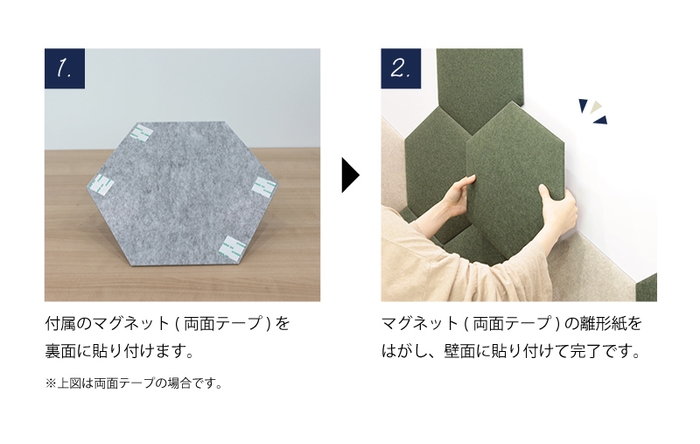 1.

付属のマグネット ( 両面テープ ) を裏面に貼り付けます。

※上図は両面テープの場合です。

2.

マグネット ( 両面テープ ) の離形紙をはがし、壁面に貼り付けて完了です。