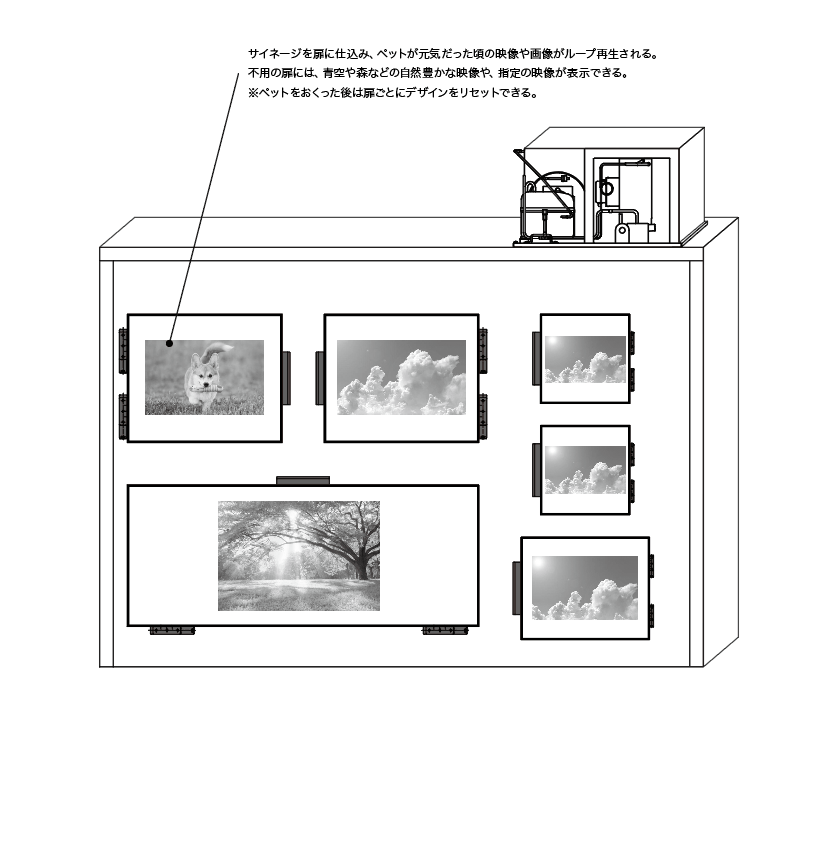 サイネージを扉に仕込み、ペットが元気だった頃の映像や画像がループ再生される。
不用の扉には、青空や森などの自然豊かな映像や、指定の映像が表示できる。
※ペットをおくった後は扉ごとにデザインをリセットできる。