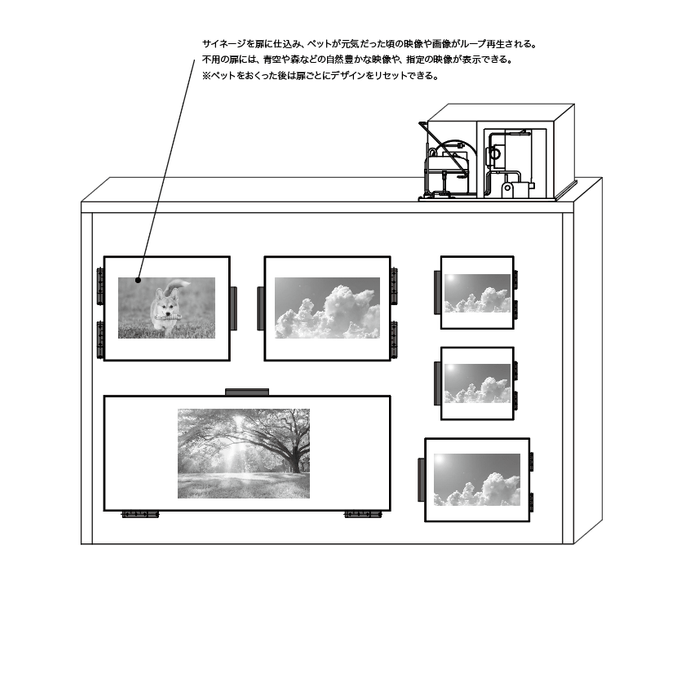 サイネージを扉に仕込み、ペットが元気だった頃の映像や画像がループ再生される。
不用の扉には、青空や森などの自然豊かな映像や、指定の映像が表示できる。
※ペットをおくった後は扉ごとにデザインをリセットできる。