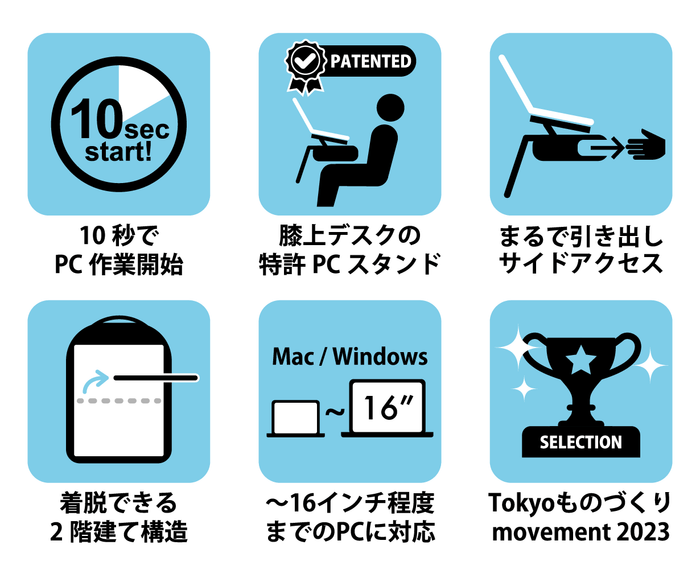 10 sec start!

10 秒で
PC 作業開始

PATENTED

膝上デスクの
特許 PC スタンド

まるで引き出し
サイドアクセス

着脱できる
2 階建て構造

Mac / Windows

~ 16″

～16インチ程度
までのPCに対応

SELECTION

Tokyoものづくり
movement 2023