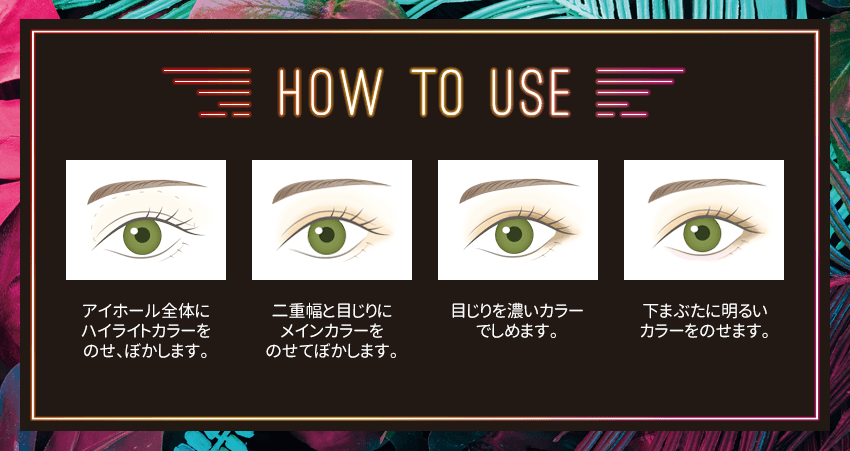 HOW TO USE

アイホール全体にハイライトカラーをのせ、ぼかします。

二重幅と目じりにメインカラーをのせてぼかします。

目じりを濃いカラーでしめます。

下まぶたに明るいカラーをのせます。