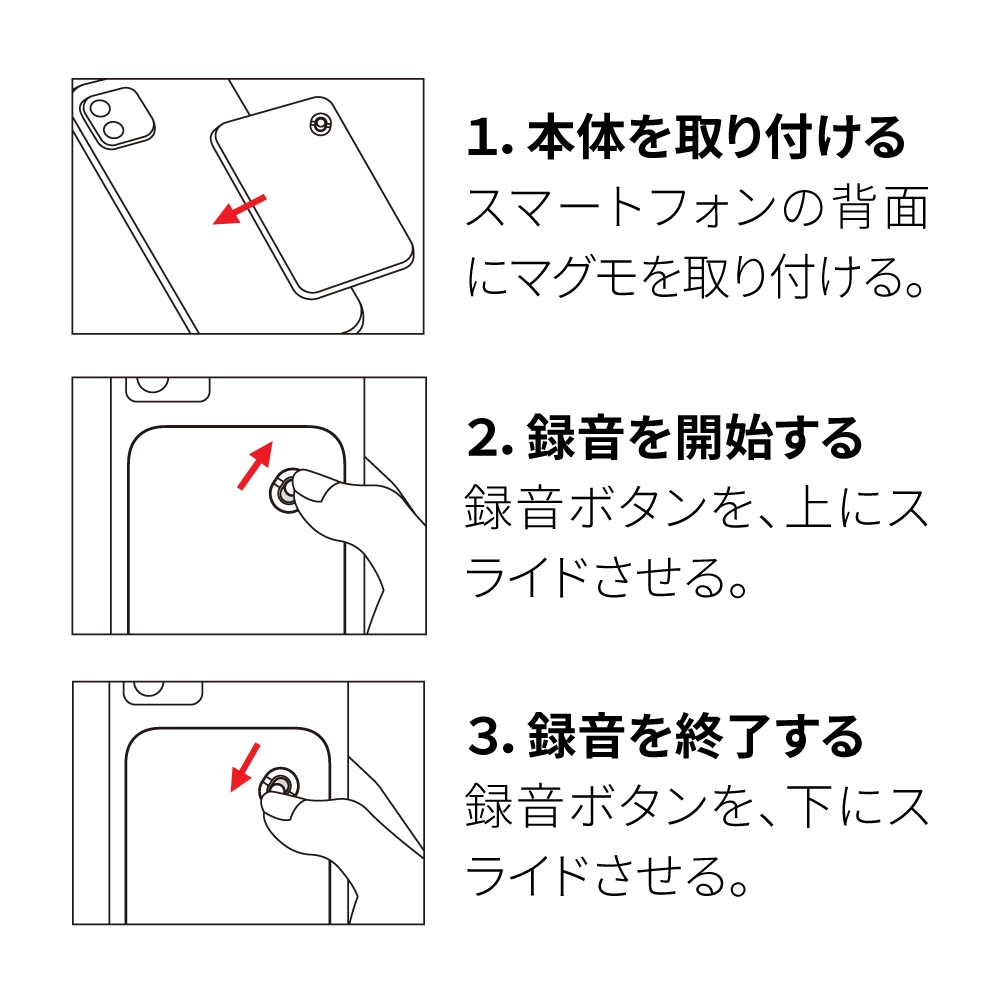 1. 本体を取り付ける

スマートフォンの背面にマグモを取り付ける。

2. 録音を開始する

録音ボタンを、上にスライドさせる。

3. 録音を終了する

録音ボタンを、下にスライドさせる。