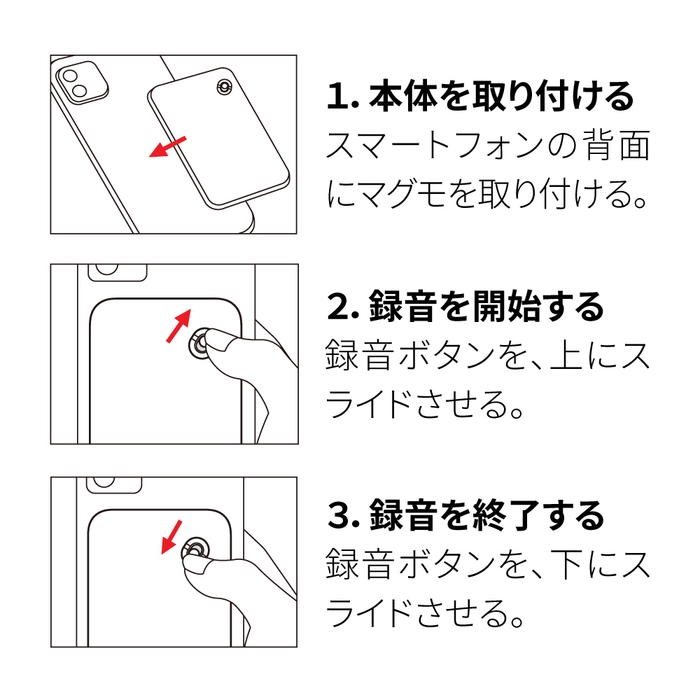 1. 本体を取り付ける
スマートフォンの背面にマグモを取り付ける。

2. 録音を開始する
録音ボタンを、上にスライドさせる。

3. 録音を終了する
録音ボタンを、下にスライドさせる。