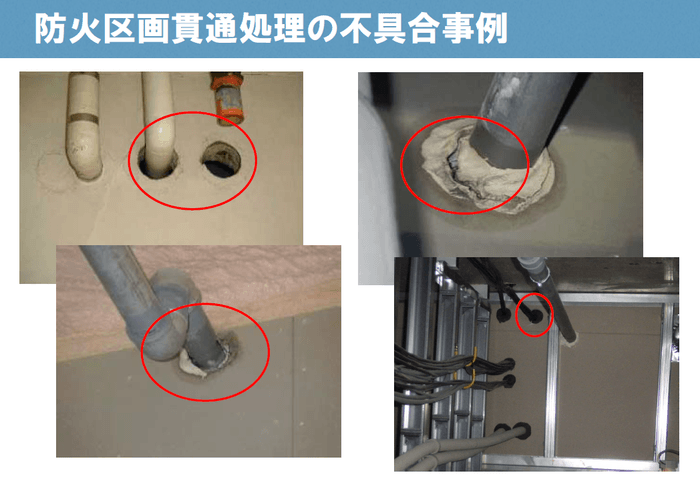 防火区画貫通処理の不具合事例