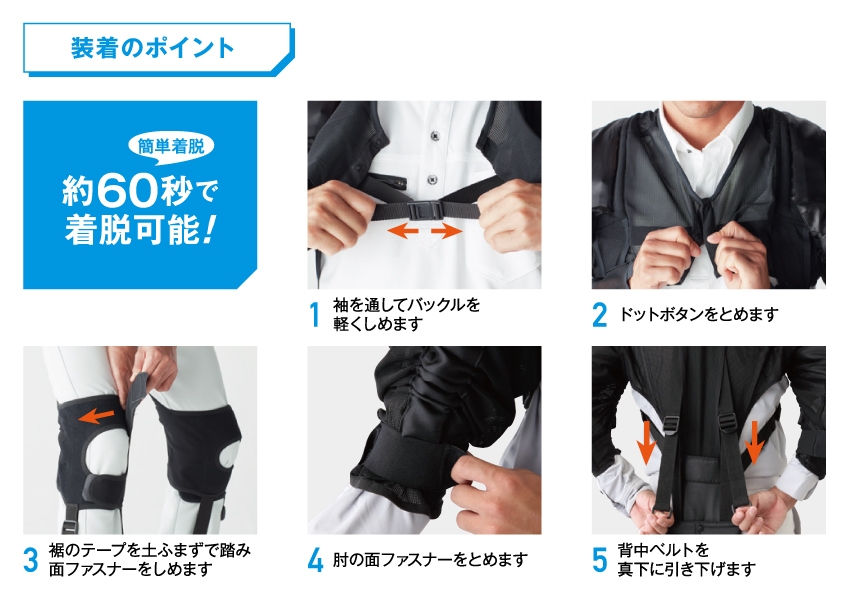 装着のポイント

簡単着脱

約60秒で着脱可能!

1 袖を通してバックルを軽くしめます

2 ドットボタンをとめます

3 裾のテープを土ふまずで踏み面ファスナーをしめます

4 肘の面ファスナーをとめます

5 背中ベルトを真下に引き下げます