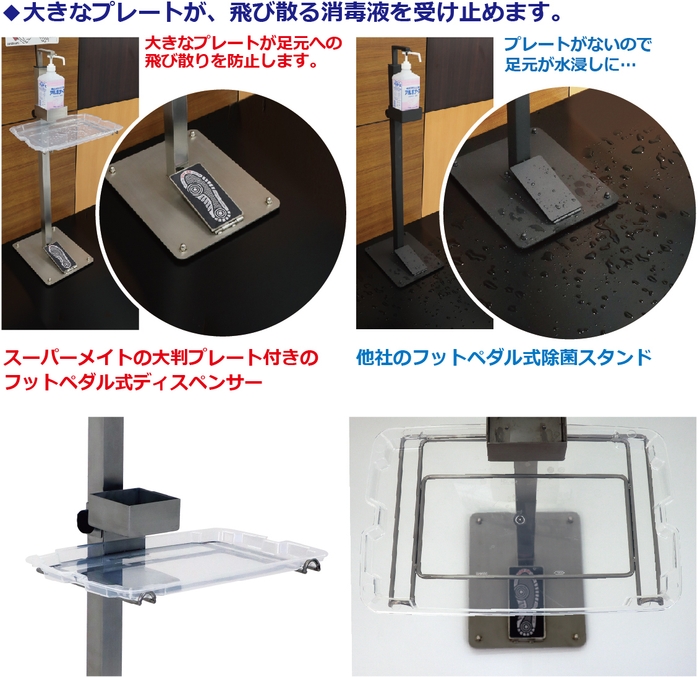 ◆大きなプレートが、飛び散る消毒液を受け止めます。

大きなプレートが足元への飛び散りを防止します。

プレートがないので足元が水浸しに…

スーパーメイトの大判プレート付きのフットペダル式ディスペンサー

他社のフットペダル式除菌スタンド