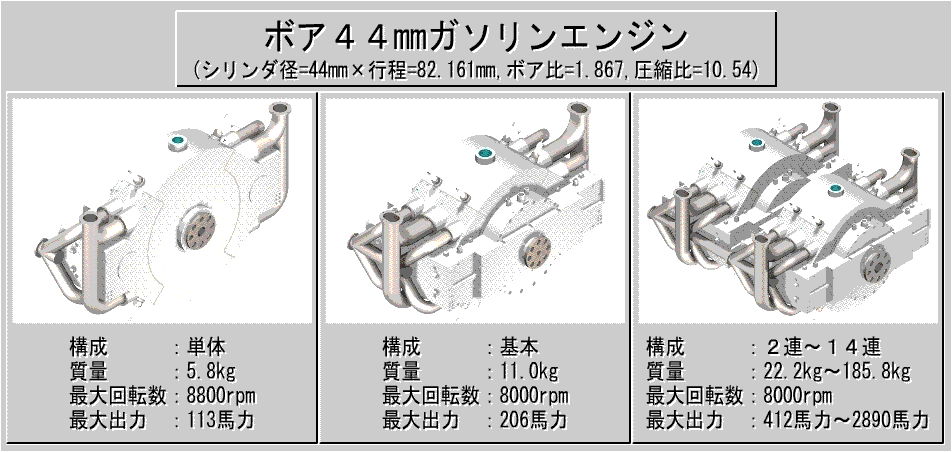 ボア４４mmガソリンエンジン
(シリンダ径=44mm×行程=82.161mm,ボア比=1.867,圧縮比=10.54)

構成　　　：単体
質量　　　：5.8kg
最大回転数：8800rpm
最大出力　：113馬力

構成　　　：基本
質量　　　：11.0kg
最大回転数：8000rpm
最大出力　：206馬力

構成　　　：２連～１４連
質量　　　：22.2kg～185.8kg
最大回転数：8000rpm
最大出力　：412馬力～2890馬力