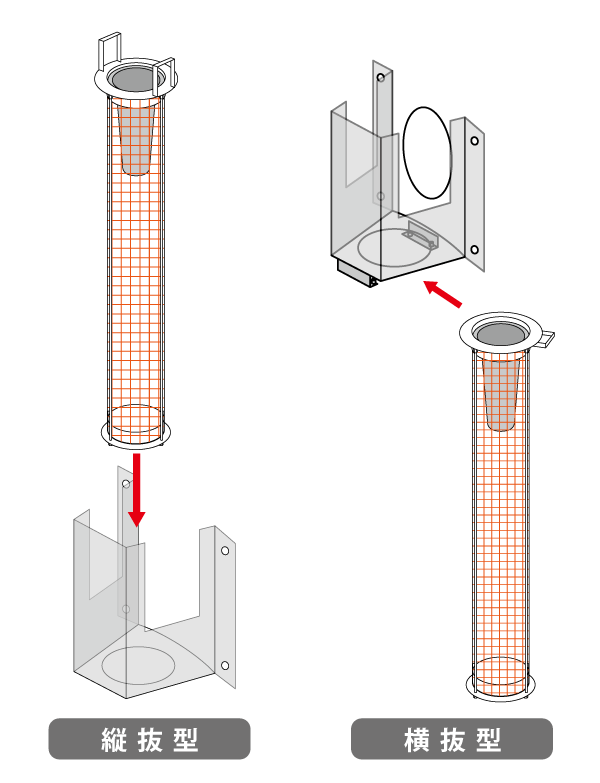 縦抜型

横抜型