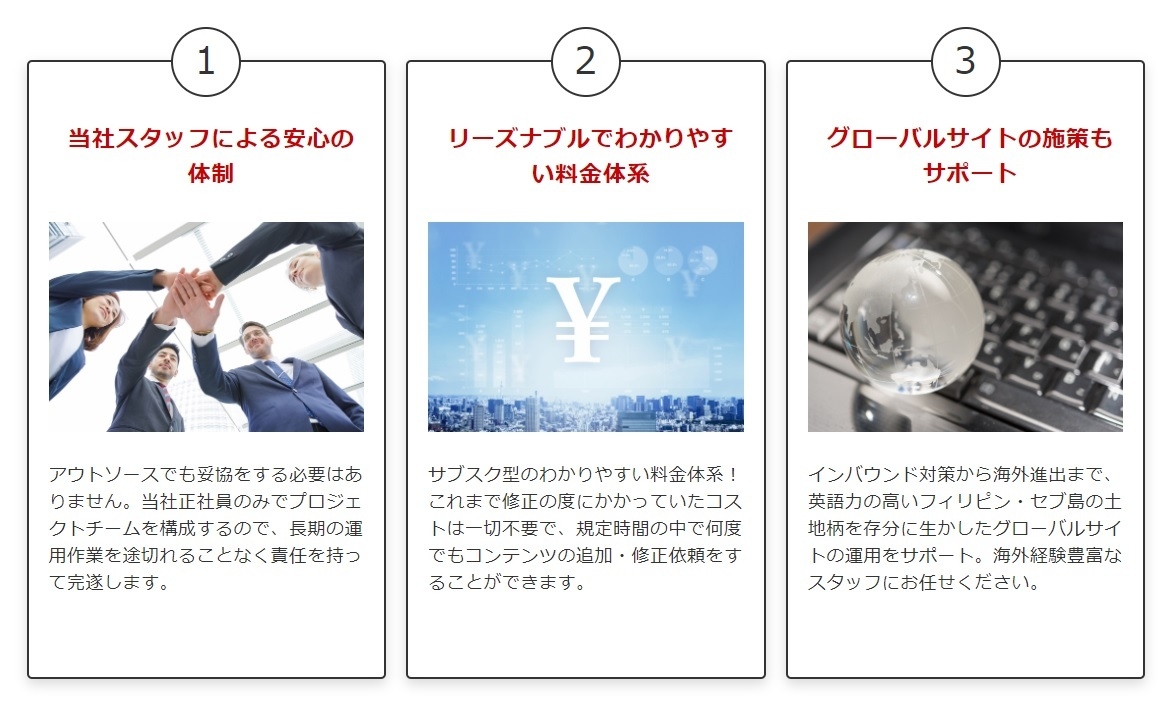 1

当社スタッフによる安心の体制

アウトソースでも妥協をする必要はありません。当社正社員のみでプロジェクトチームを構成するので、長期の運用作業を途切れることなく責任を持って完遂します。

2

リーズナブルでわかりやすい料金体系

¥

サブスク型のわかりやすい料金体系！これまで修正の度にかかっていたコストは一切不要で、規定時間の中で何度でもコンテンツの追加・修正依頼をすることができます。

3

グローバルサイトの施策もサポート

インバウンド対策から海外進出まで、英語力の高いフィリピン・セブ島の土地柄を存分に生かしたグローバルサイトの運用をサポート。海外経験豊富なスタッフにお任せください。