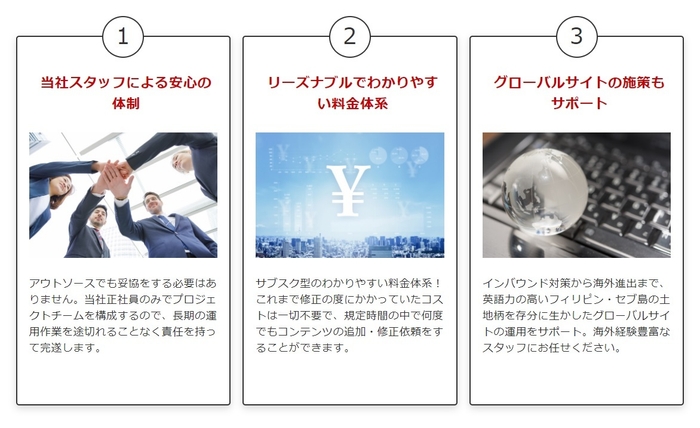 1

当社スタッフによる安心の体制

アウトソースでも妥協をする必要はありません。当社正社員のみでプロジェクトチームを構成するので、長期の運用作業を途切れることなく責任を持って完遂します。

2

リーズナブルでわかりやすい料金体系

¥

サブスク型のわかりやすい料金体系！これまで修正の度にかかっていたコストは一切不要で、規定時間の中で何度でもコンテンツの追加・修正依頼をすることができます。

3

グローバルサイトの施策もサポート

インバウンド対策から海外進出まで、英語力の高いフィリピン・セブ島の土地柄を存分に生かしたグローバルサイトの運用をサポート。海外経験豊富なスタッフにお任せください。