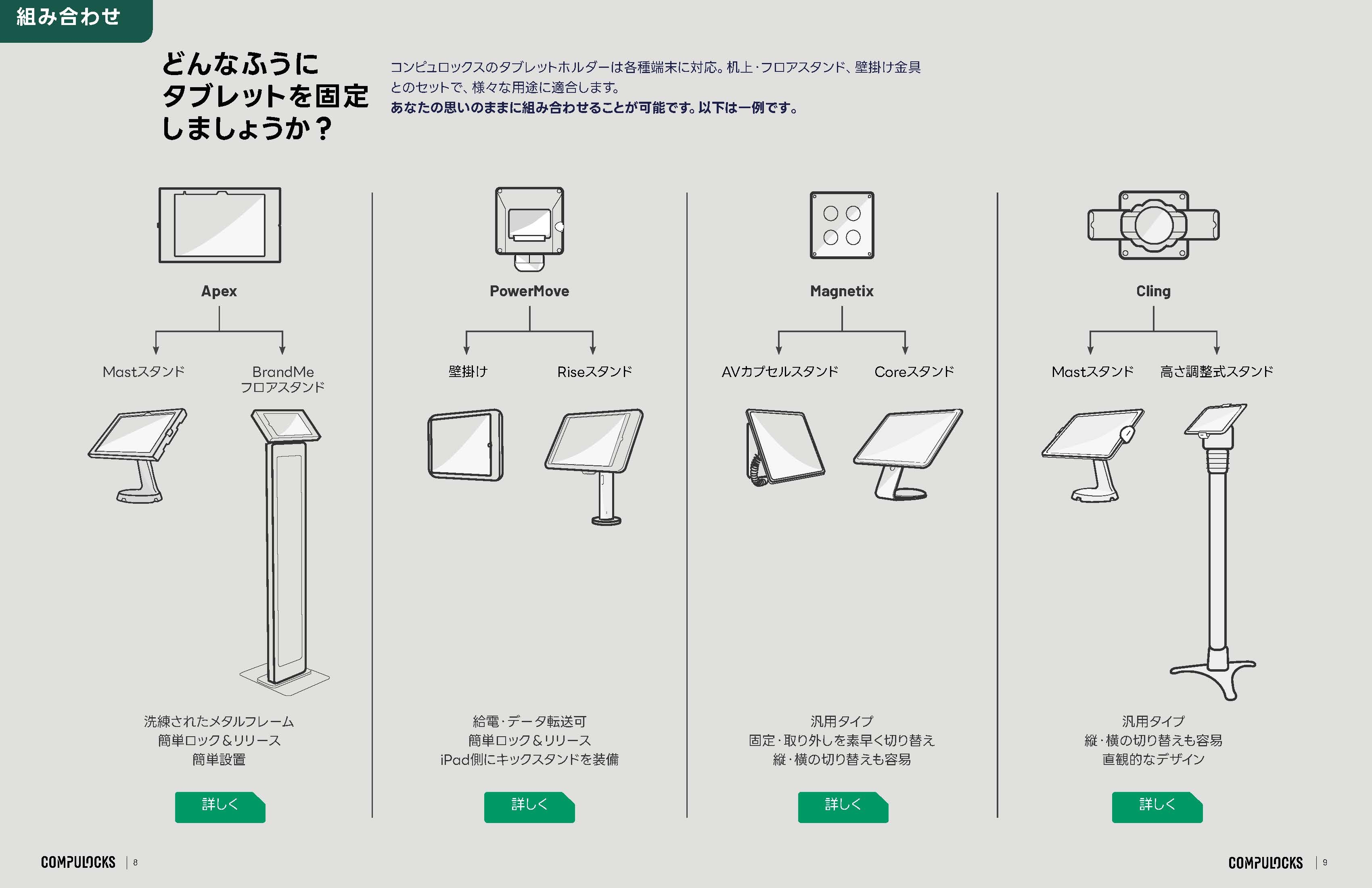 組み合わせ

どんなふうに
タブレットを固定
しましょうか？

コンピュロックスのタブレットホルダーは各種端末に対応。机上・フロアスタンド、壁掛け金具とのセットで、様々な用途に適合します。
あなたの思いのままに組み合わせることが可能です。以下は一例です。

Apex

Mastスタンド

BrandMe
フロアスタンド

洗練されたメタルフレーム
簡単ロック＆リリース
簡単設置

詳しく

PowerMove

壁掛け

Riseスタンド

給電・データ転送可
簡単ロック＆リリース
iPad側にキックスタンドを装備

詳しく

Magnetix

AVカプセルスタンド

Coreスタンド

汎用タイプ
固定・取り外しを素早く切り替え
縦・横の切り替えも容易

詳しく

Cling

Mastスタンド

高さ調整式スタンド

汎用タイプ
縦・横の切り替えも容易
直観的なデザイン

詳しく

COMPULOCKS | 8

COMPULOCKS | 9