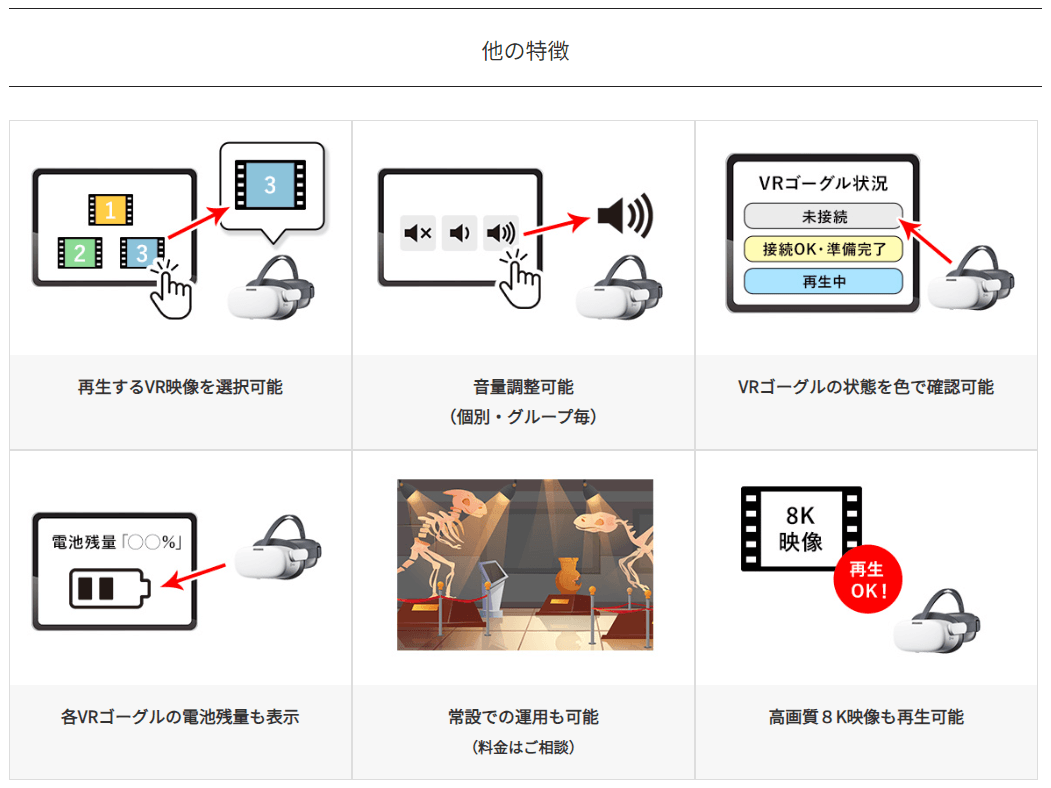 他の特徴

1
2
3
3

再生するVR映像を選択可能

音量調整可能
（個別・グループ毎）

VRゴーグル状況
未接続
接続OK・準備完了
再生中

VRゴーグルの状態を色で確認可能

電池残量「〇〇%」

各VRゴーグルの電池残量も表示

常設での運用も可能
（料金はご相談）

8K
映像
再生
OK!

高画質８K映像も再生可能