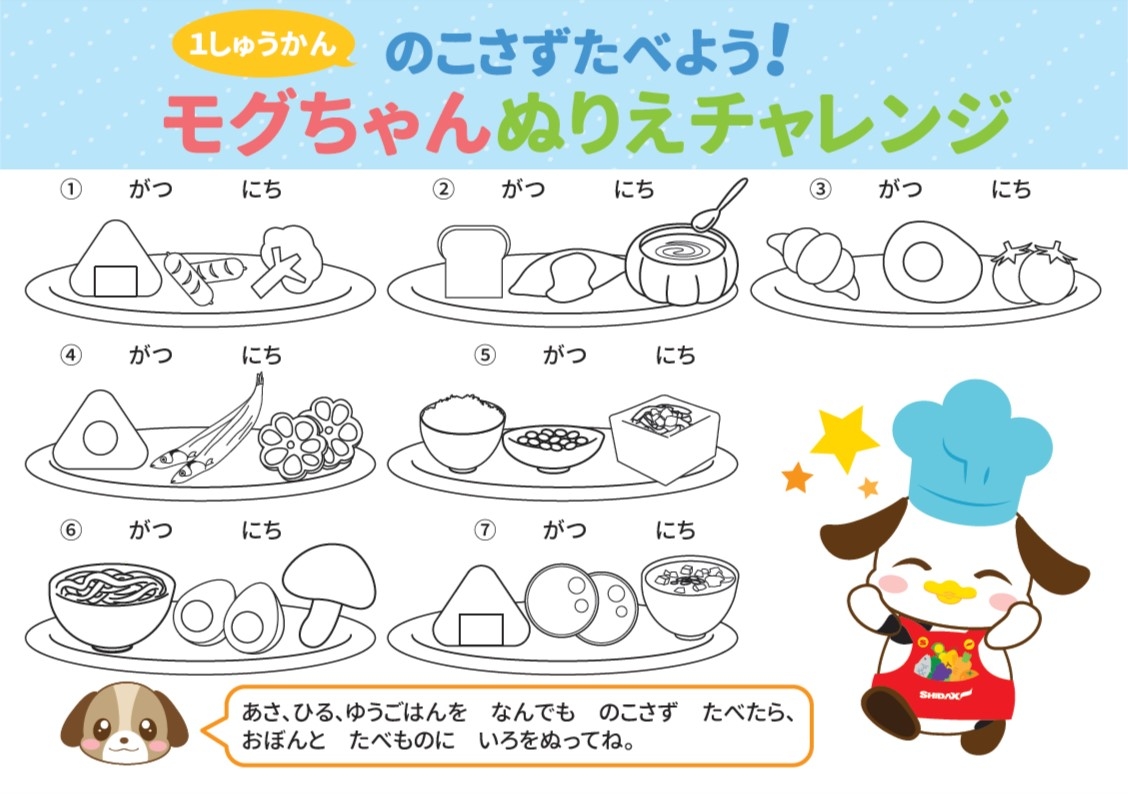 1しゅうかん

のこさずたべよう!

モグちゃんぬりえチャレンジ

① がつ にち

② がつ にち

③ がつ にち

④ がつ にち

⑤ がつ にち

⑥ がつ にち

⑦ がつ にち

SHIDAX

あさ、ひる、ゆうごはんを なんでも のこさず たべたら、おぼんと たべものに いろをぬってね。