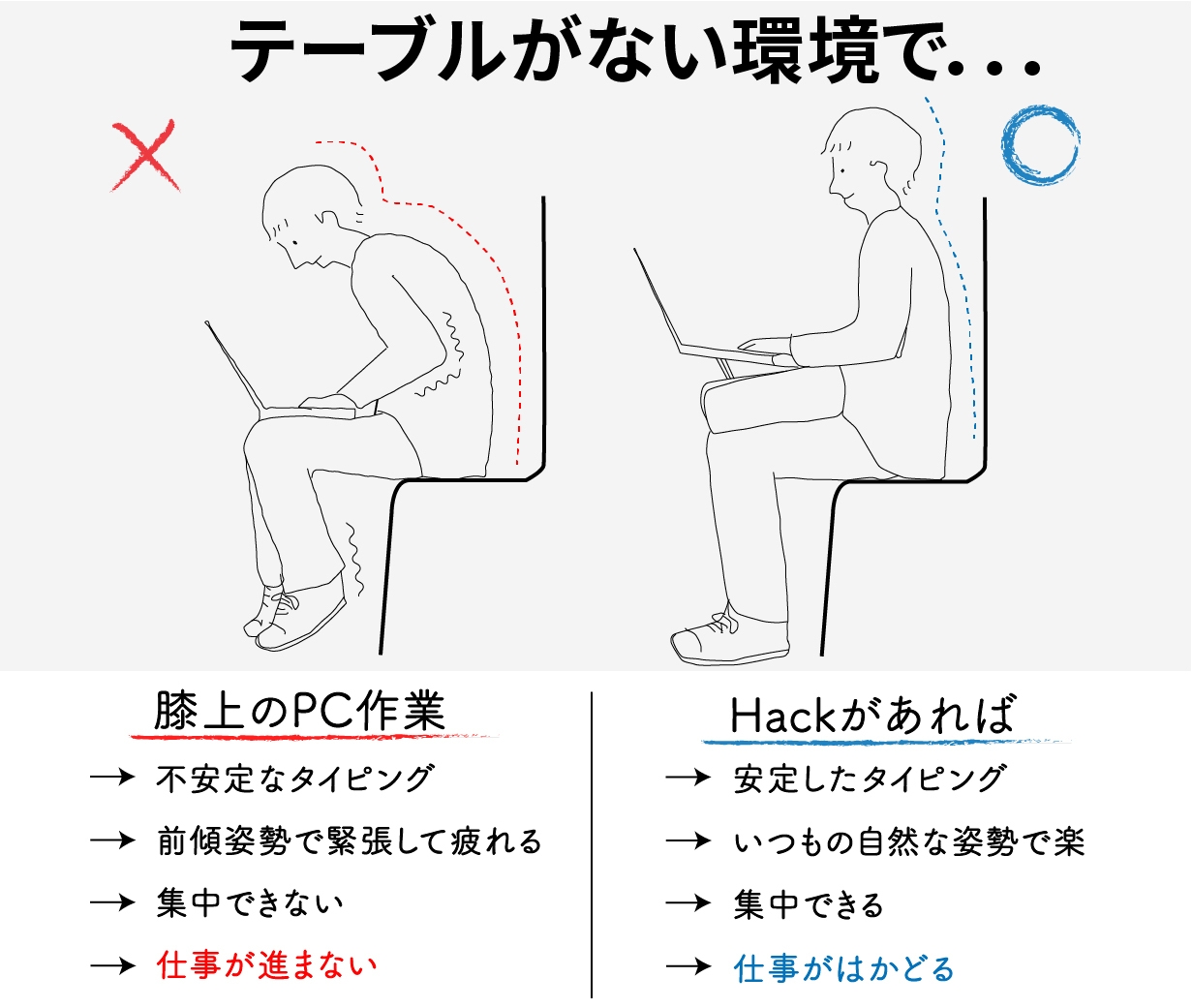 テーブルがない環境で...

×

○

膝上のPC作業

→ 不安定なタイピング

→ 前傾姿勢で緊張して疲れる

→ 集中できない

→ 仕事が進まない

Hackがあれば

→ 安定したタイピング

→ いつもの自然な姿勢で楽

→ 集中できる

→ 仕事がはかどる