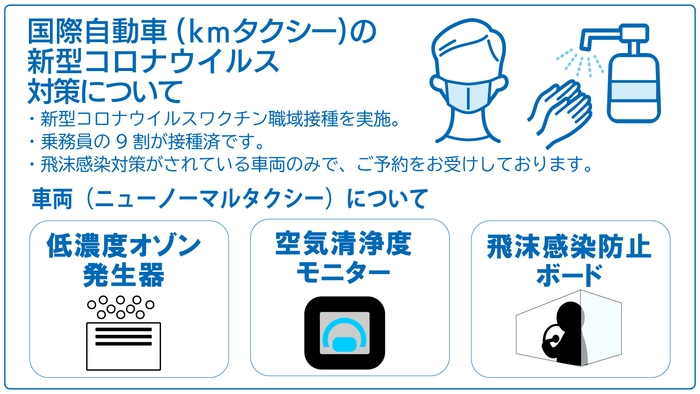 国際自動車（kmタクシー）の新型コロナウイルス対策について

・新型コロナウイルスワクチン職域接種を実施。
・乗務員の９割が接種済です。
・飛沫感染対策がされている車両のみで、ご予約をお受けしております。

車両（ニューノーマルタクシー）について

低濃度オゾン発生器

空気清浄度モニター

飛沫感染防止ボード